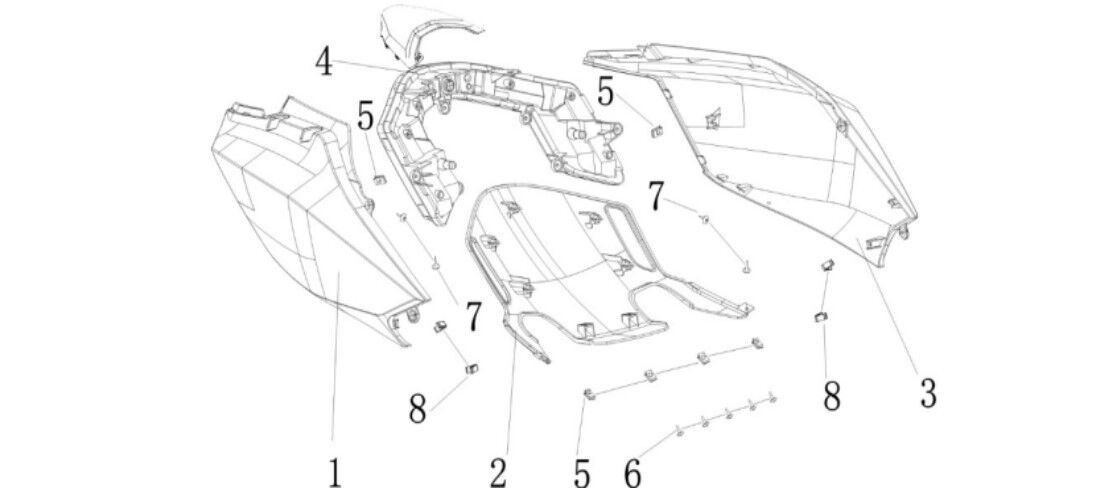 4
5
5
7
7
8
8
3
1
2
5
6