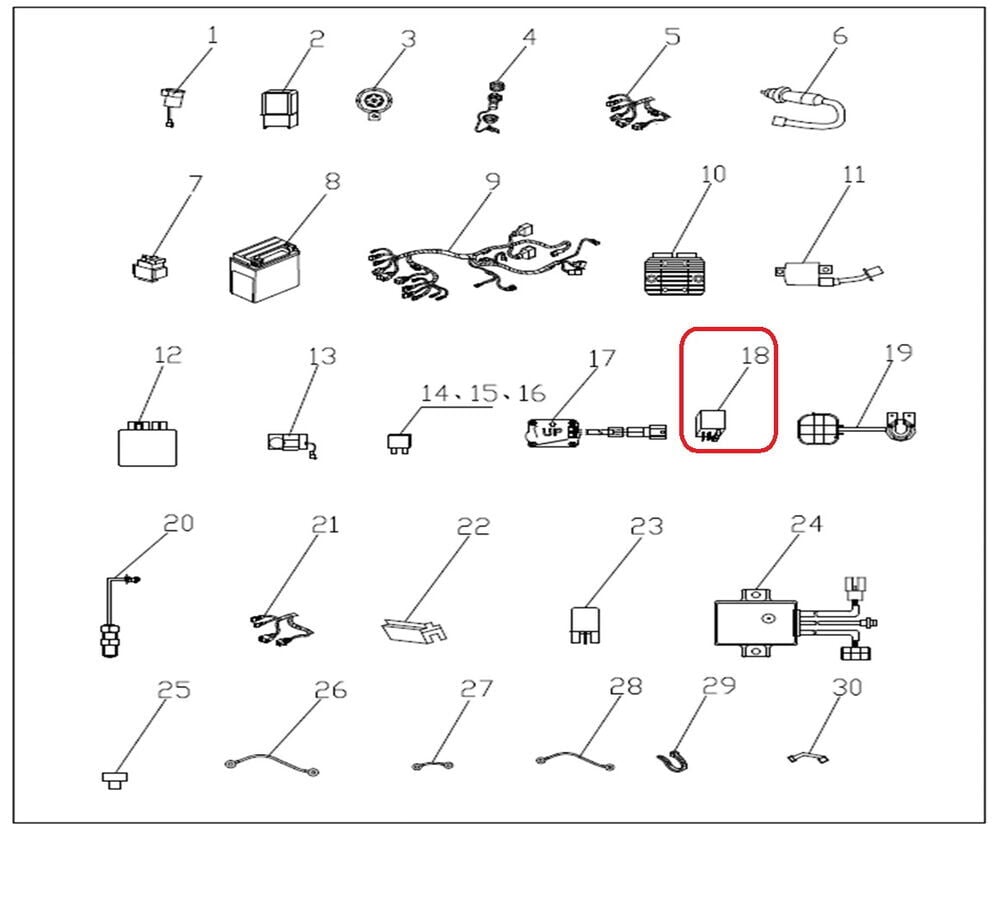 1
2
3
4
5
6
7
8
9
10
11
12
13
14、15、16
17
UP
18
19
20
21
22
23
24
25
26
27
28
29
30