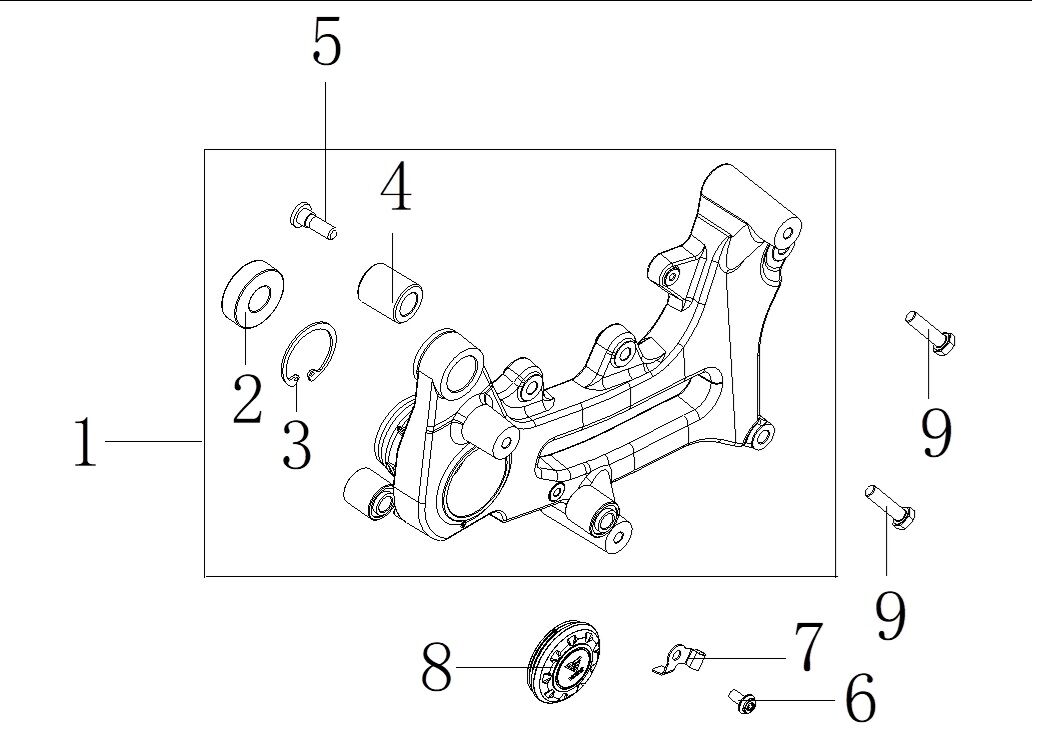 5
4
2
3
1
9
9
8
7
6