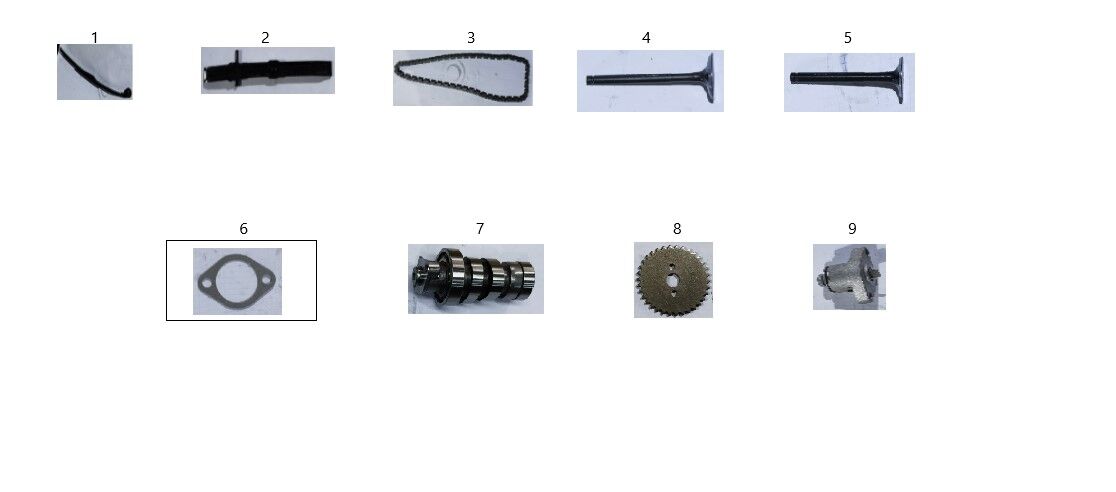 1 2 3 4 5

6 7 8 9