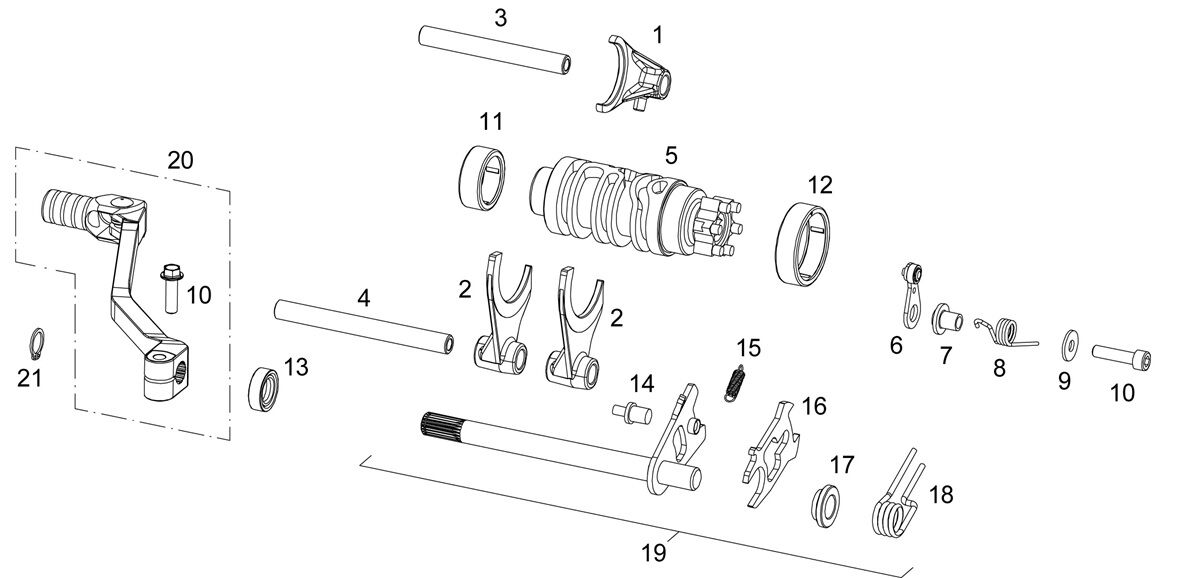 3
1
11
5
12
20
10
4
2
2
6
7
8
9
10
21
13
15
14
16
17
18
19