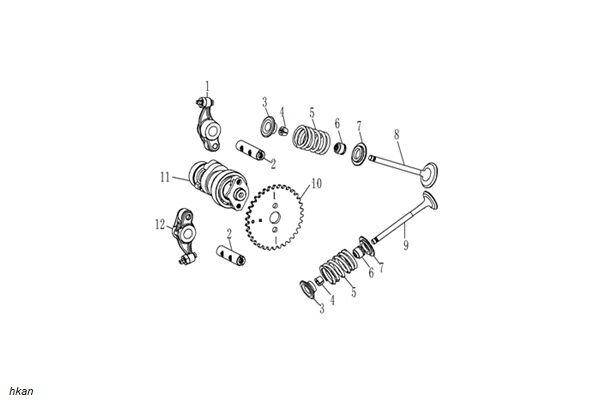 1
3
4
5
6
7
8
2
11
10
12
2
9
7
6
5
4
3

hkan