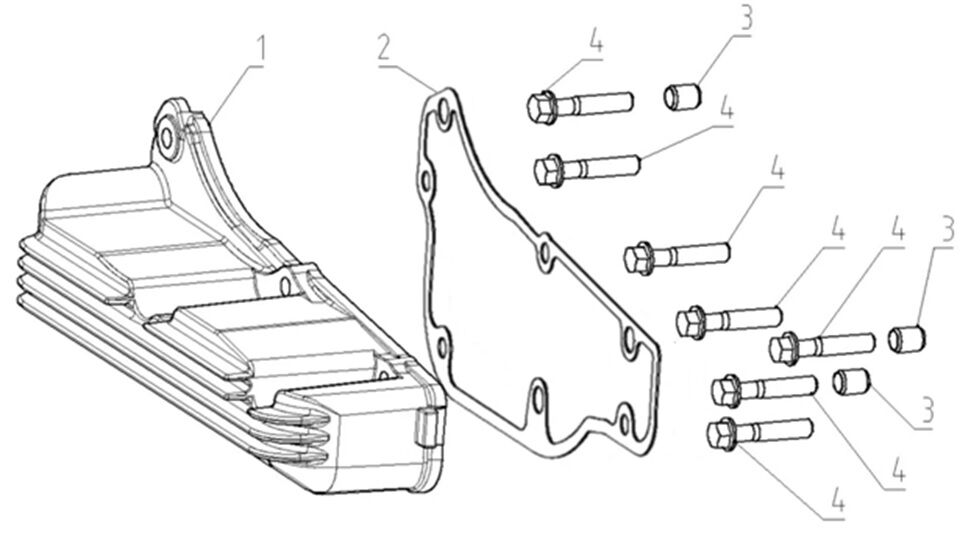 1
2
4
3
4
4
4
4
3
3
4
4