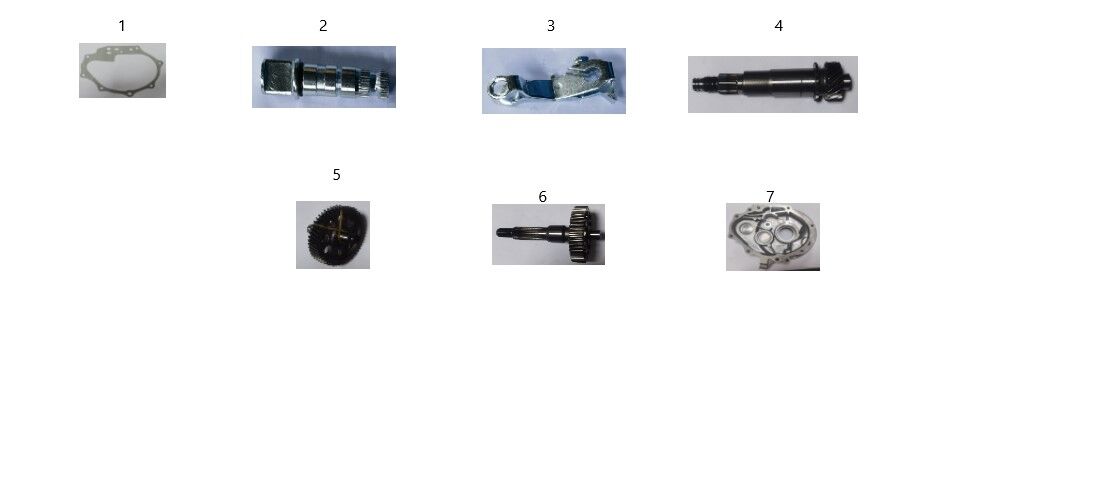 1

2

3

4

5

6

7