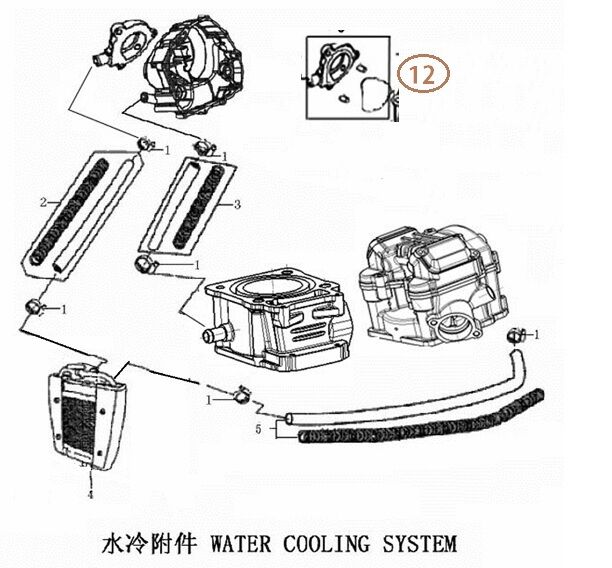 12

1

1

2

3

1

1

1

1

5

4

水冷附件 WATER COOLING SYSTEM