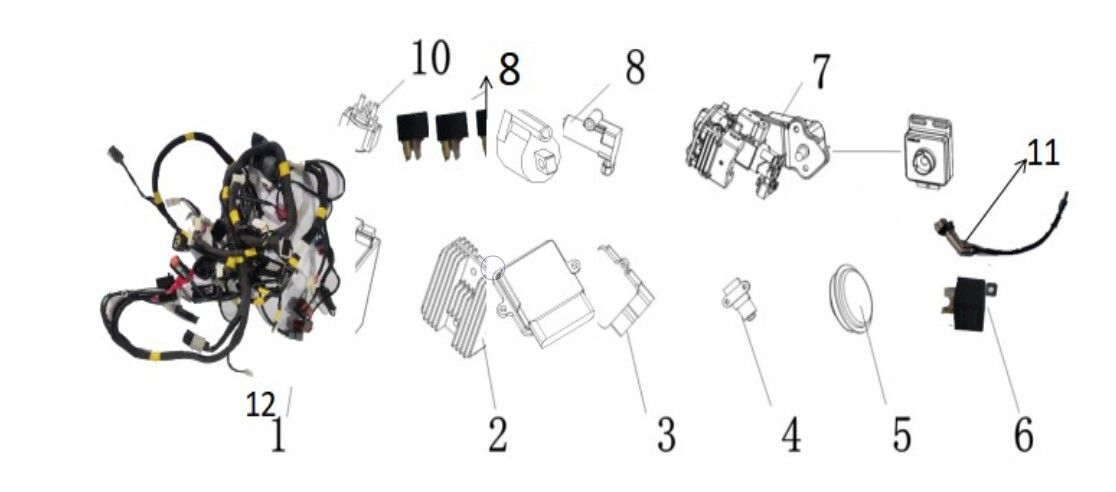 10
8
8
7
11
12
1
2
3
4
5
6