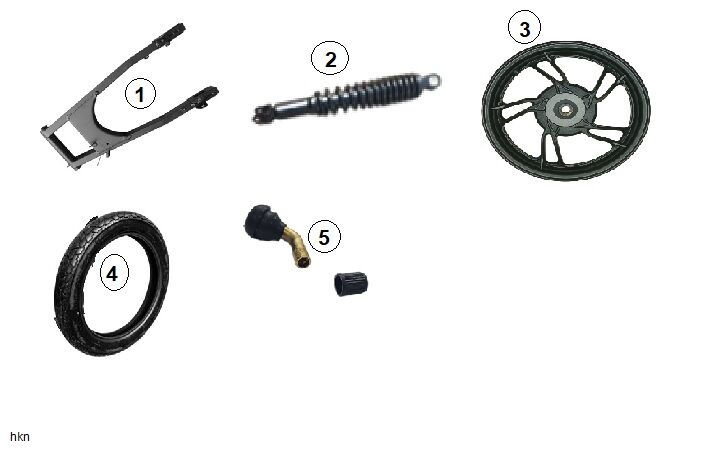 1
2
3
4
5
hkn