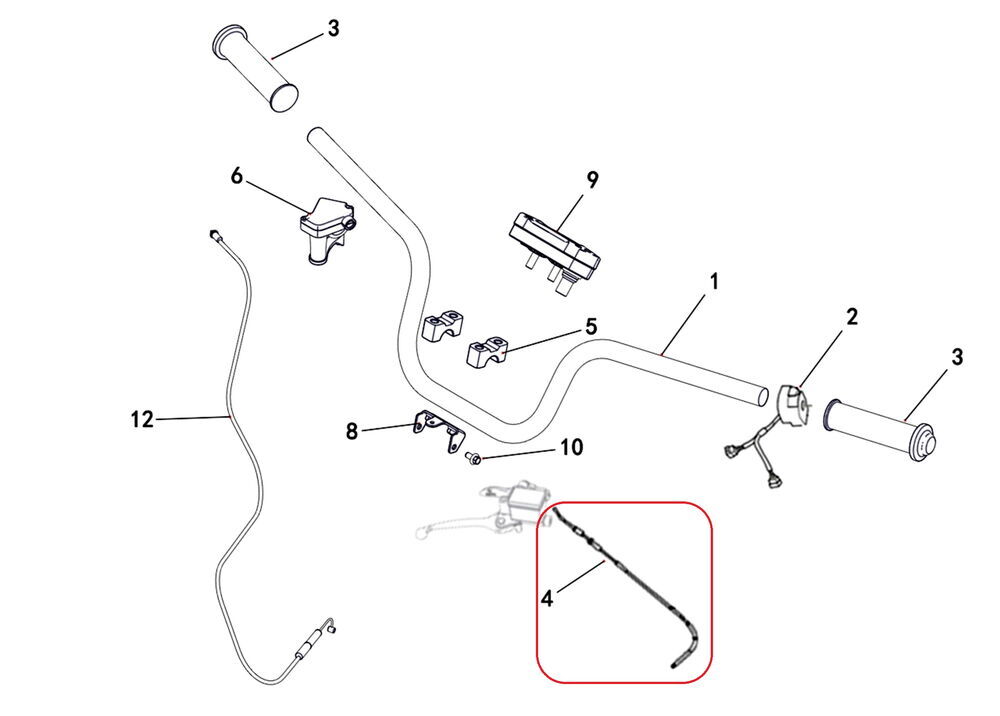 3
6
9
1
2
3
5
12
8
10
4