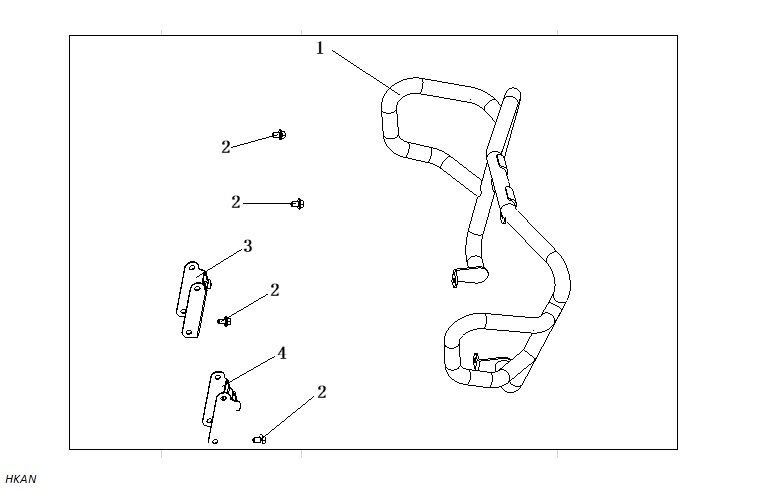 1
2
2
3
2
4
2
HKAN