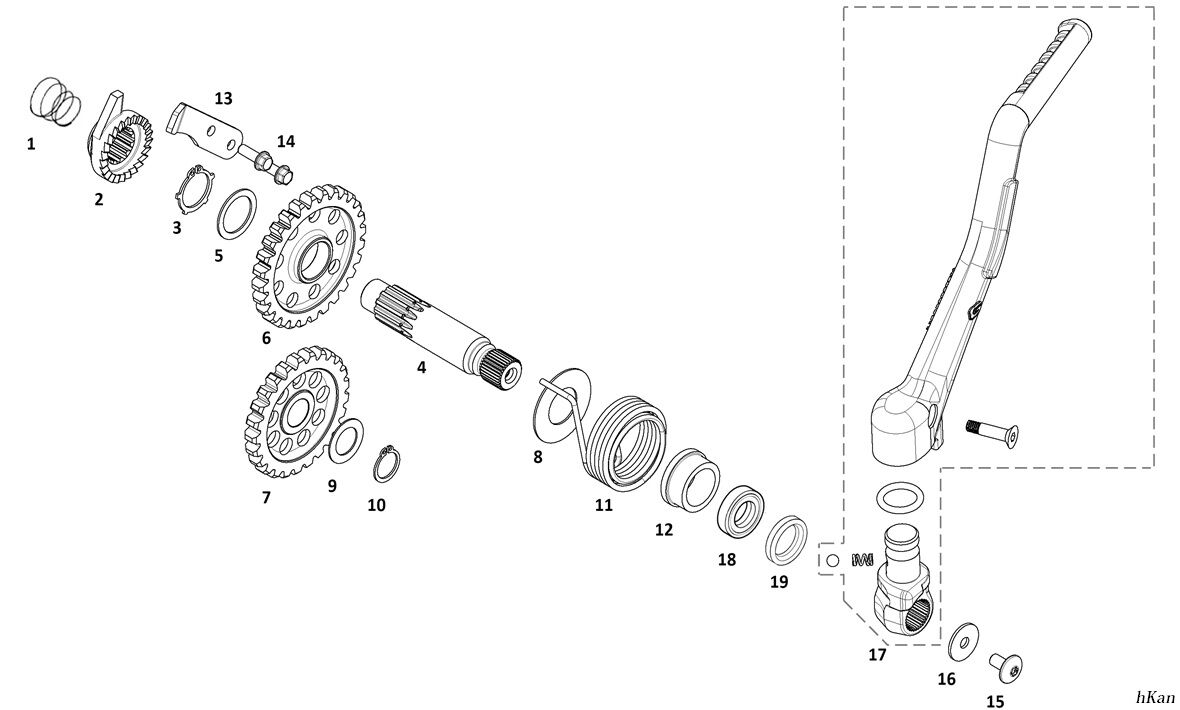 1
2
13
14
3
5
6
4
7
9
10
8
11
12
18
19
17
16
15
hKan