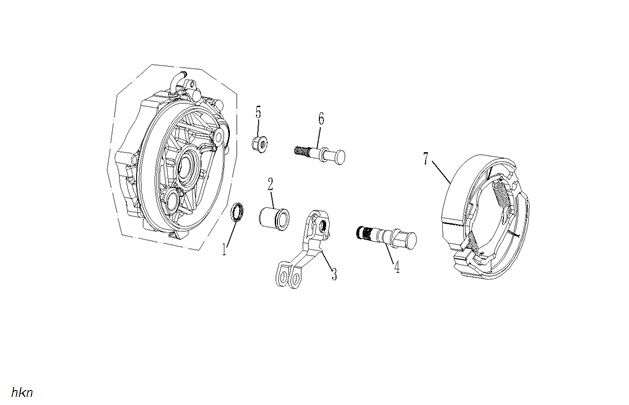 5
6
7
2
1
3
4
hkn