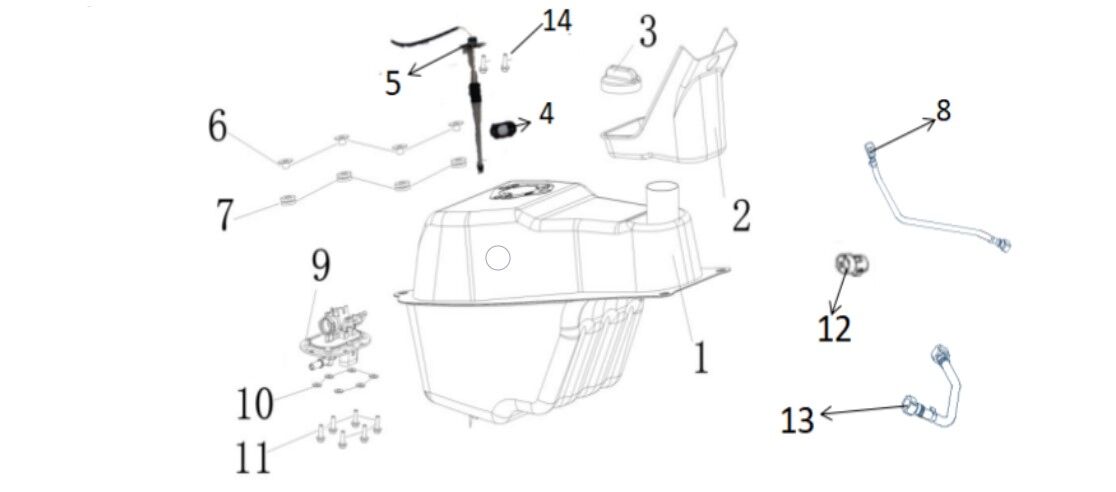 14
3
5
4
6
8
7
2
9
12
1
10
13
11