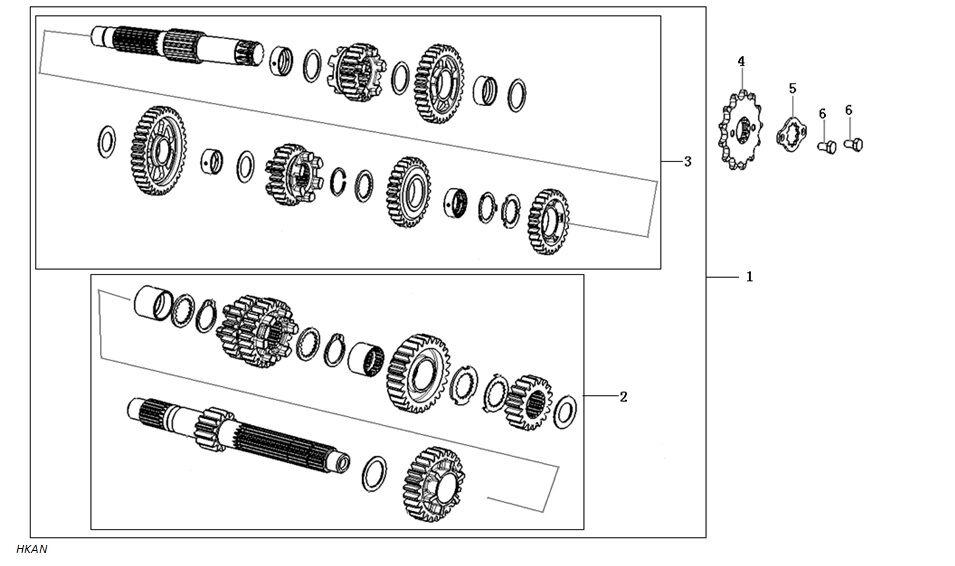 4
5
6
6
3
1
2
HKAN